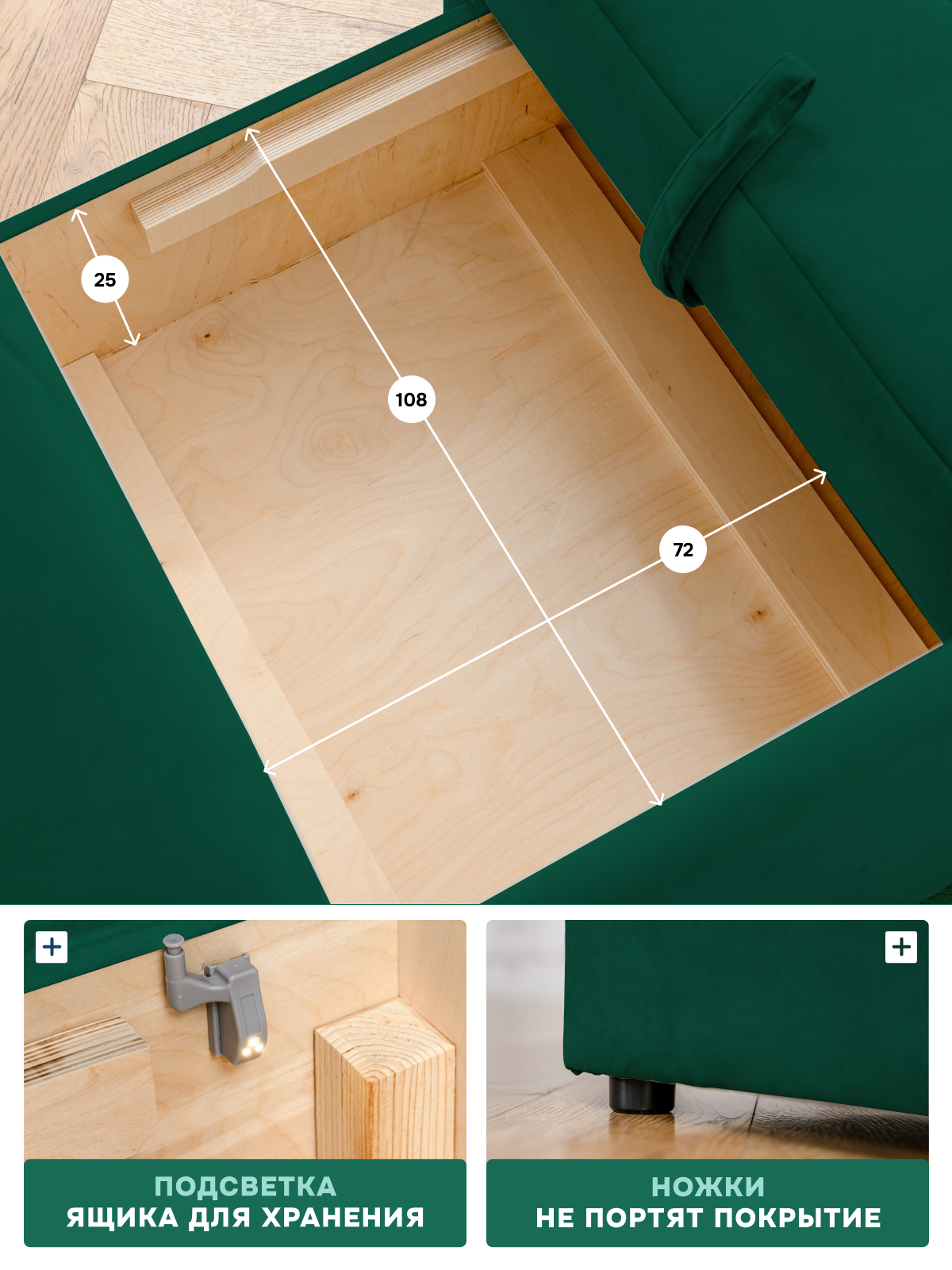 25

108

72

+

ПОДСВЕТКА
ЯЩИКА ДЛЯ ХРАНЕНИЯ

+

НОЖКИ
НЕ ПОРТЯТ ПОКРЫТИЕ